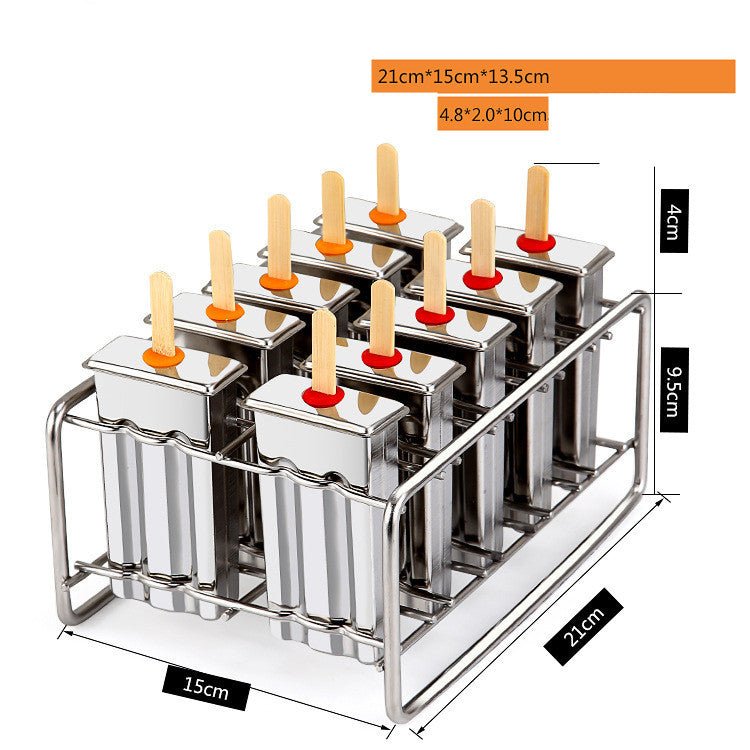 21cm*15cm*13.5cm

4.8*2.0*10cm

4cm

9.5cm

21cm

15cm